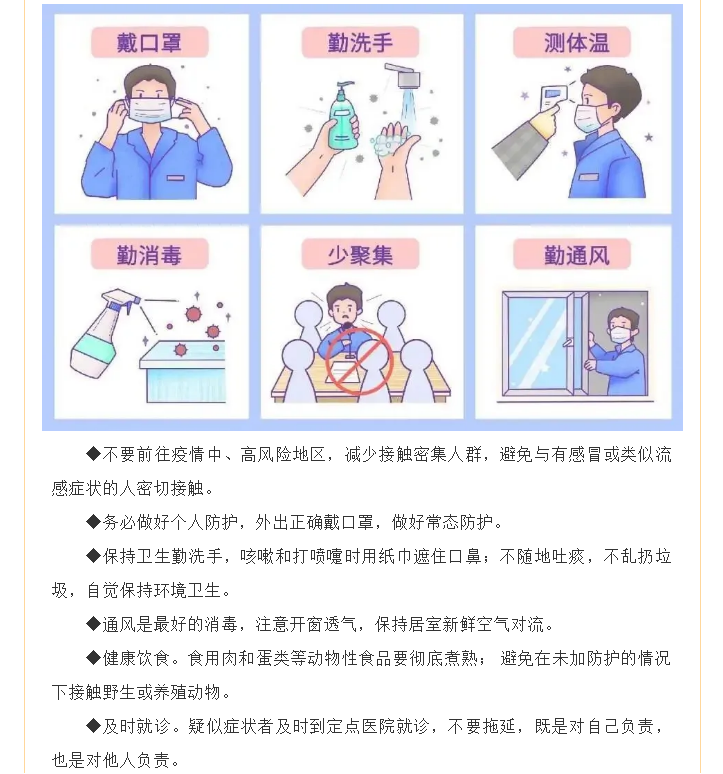 戴口罩

勤洗手

测体温

勤消毒

少聚集

勤通风

◆不要前往疫情中、高风险地区，减少接触密集人群，避免与有感冒或类似流感症状的人密切接触。

◆务必做好个人防护，外出正确戴口罩，做好常态防护。

◆保持卫生勤洗手，咳嗽和打喷嚏时用纸巾遮住口鼻；不随地吐痰，不乱扔垃圾，自觉保持环境卫生。

◆通风是最好的消毒，注意开窗透气，保持居室新鲜空气对流。

◆健康饮食。食用肉和蛋类等动物性食品要彻底煮熟；避免在未加防护的情况下接触野生或养殖动物。

◆及时就诊。疑似症状者及时到定点医院就诊，不要拖延，既是对自己负责，也是对他人负责。